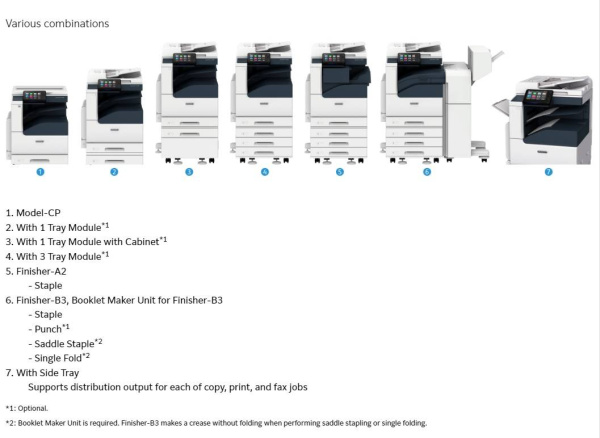 Various combinations

1 2 3 4 5 6 7

1. Model-CP
2. With 1 Tray Module$^{*1}$
3. With 1 Tray Module with Cabinet$^{*1}$
4. With 3 Tray Module$^{*1}$
5. Finisher-A2
- Staple
6. Finisher-B3, Booklet Maker Unit for Finisher-B3
- Staple
- Punch$^{*1}$
- Saddle Staple$^{*2}$
- Single Fold$^{*2}$
7. With Side Tray
Supports distribution output for each of copy, print, and fax jobs

*1: Optional.

*2: Booklet Maker Unit is required. Finisher-B3 makes a crease without folding when performing saddle stapling or single folding.